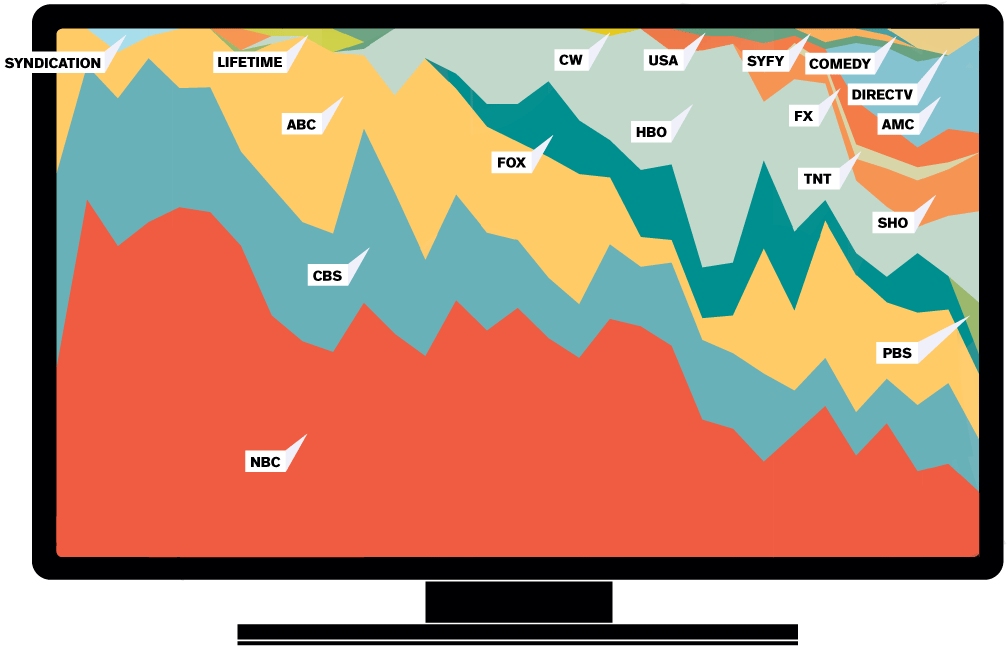 SYNDICATION
LIFETIME
CW
USA
SYFY
COMEDY
DIRECTV
ABC
FX
AMC
HBO
FOX
TNT
SHO
CBS
PBS
NBC