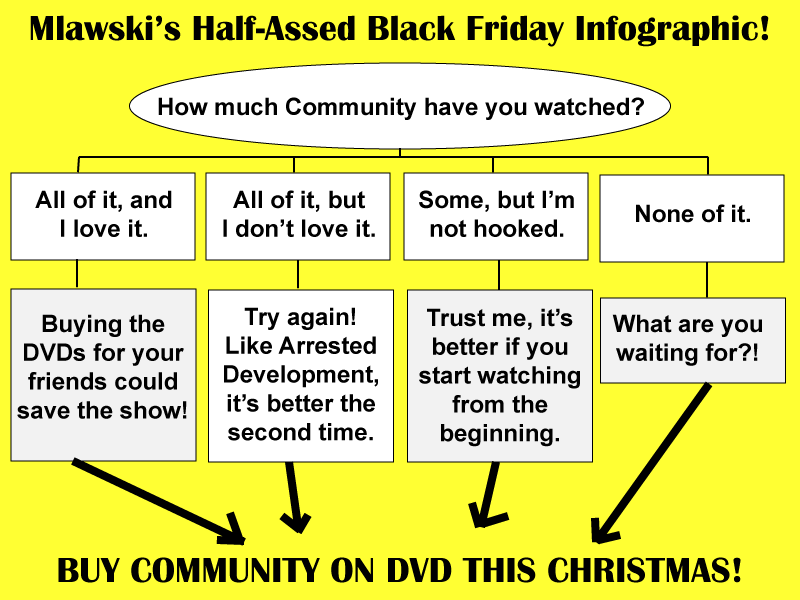 Mlawski's Half-Assed Black Friday Infographic!

How much Community have you watched?

All of it, and I love it.

All of it, but I don't love it.

Some, but I'm not hooked.

None of it.

Buying the DVDs for your friends could save the show!

Try again! Like Arrested Development, it's better the second time.

Trust me, it's better if you start watching from the beginning.

What are you waiting for?!

BUY COMMUNITY ON DVD THIS CHRISTMAS!